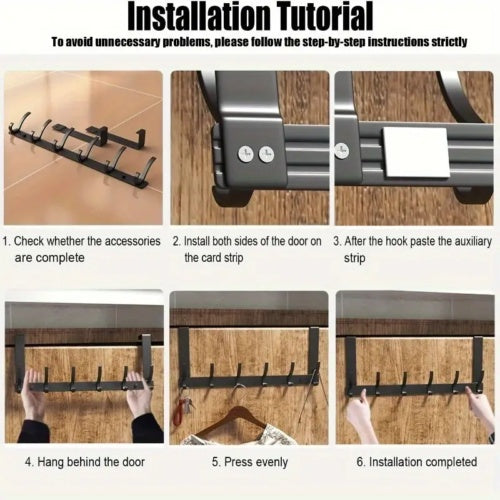 Installation Tutorial

To avoid unnecessary problems, please follow the step-by-step instructions strictly

1. Check whether the accessories are complete

2. Install both sides of the door on the card strip

3. After the hook paste the auxiliary strip

4. Hang behind the door

5. Press evenly

6. Installation completed